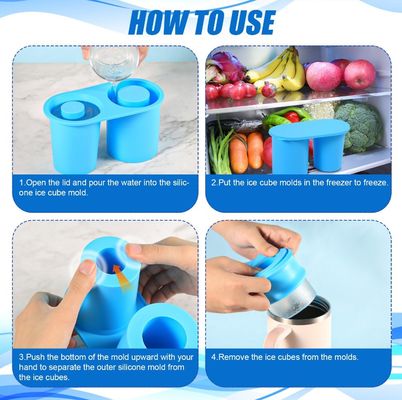 HOW TO USE

1.Open the lid and pour the water into the silicone ice cube mold.

2.Put the ice cube molds in the freezer to freeze.

3.Push the bottom of the mold upward with your hand to separate the outer silicone mold from the ice cubes.

4.Remove the ice cubes from the molds.